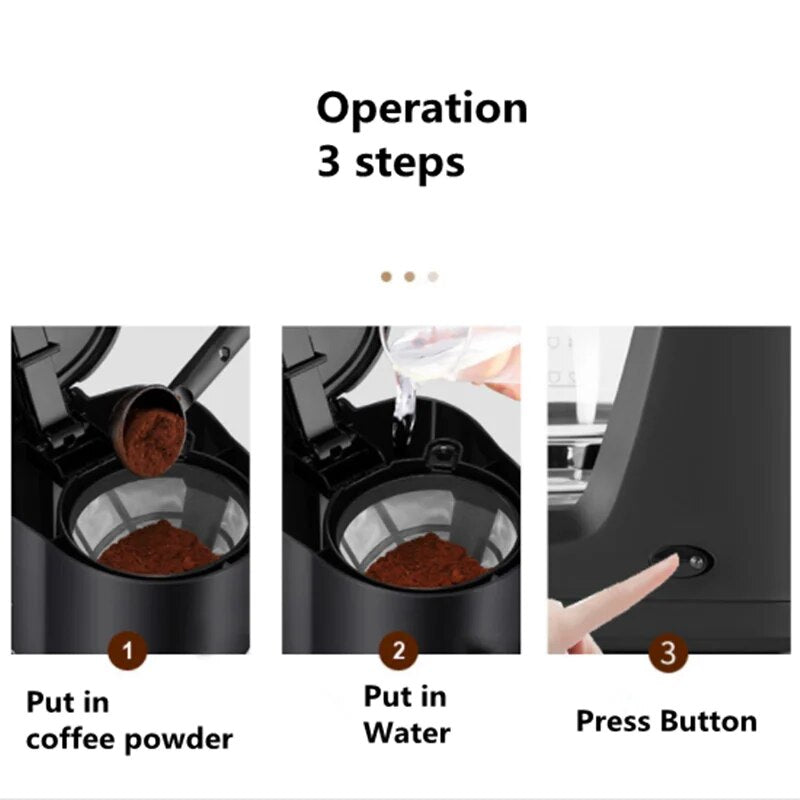 Operation
3 steps

1
Put in
coffee powder

2
Put in
Water

3
Press Button