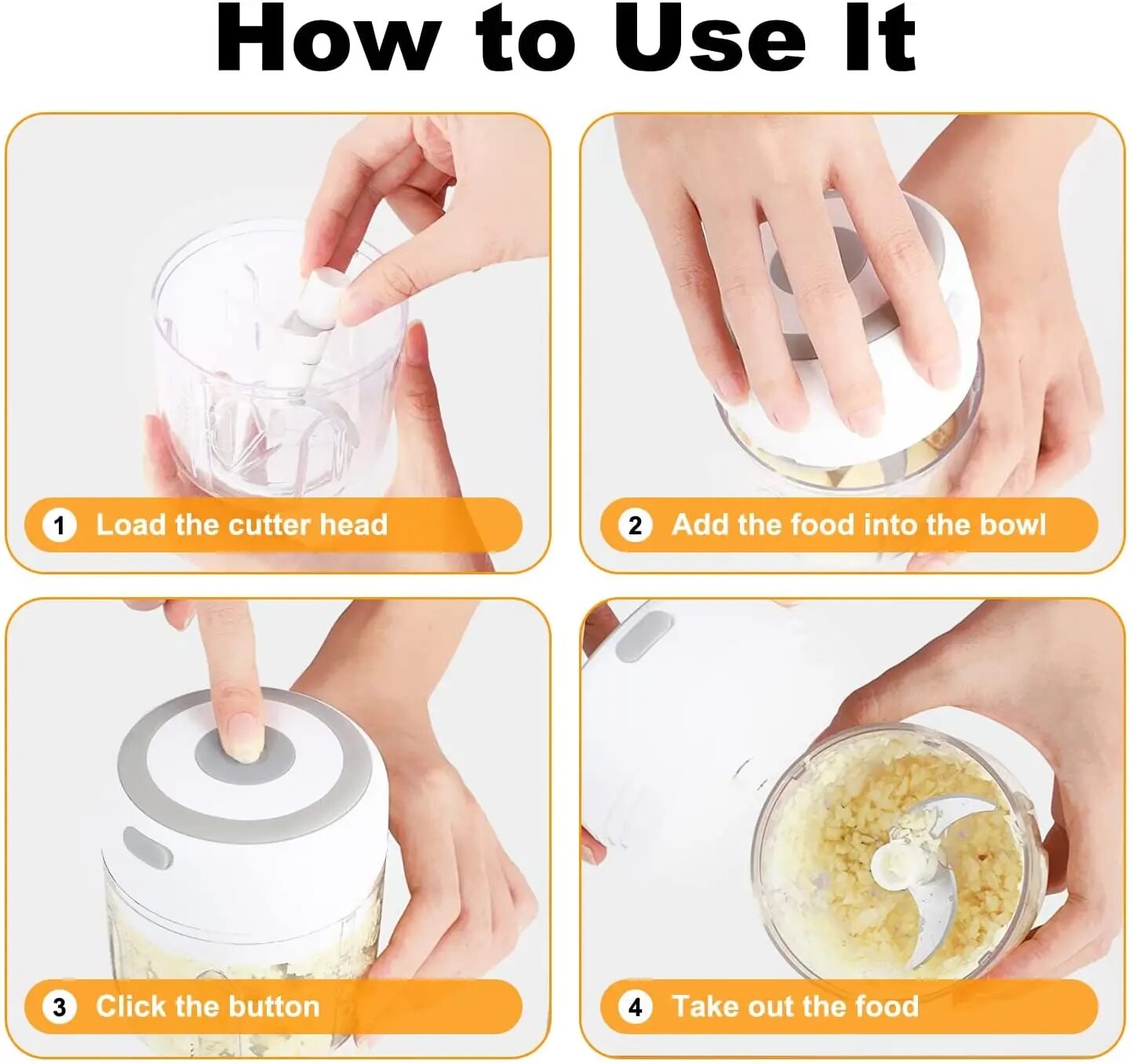 How to Use It

1 Load the cutter head

2 Add the food into the bowl

3 Click the button

4 Take out the food